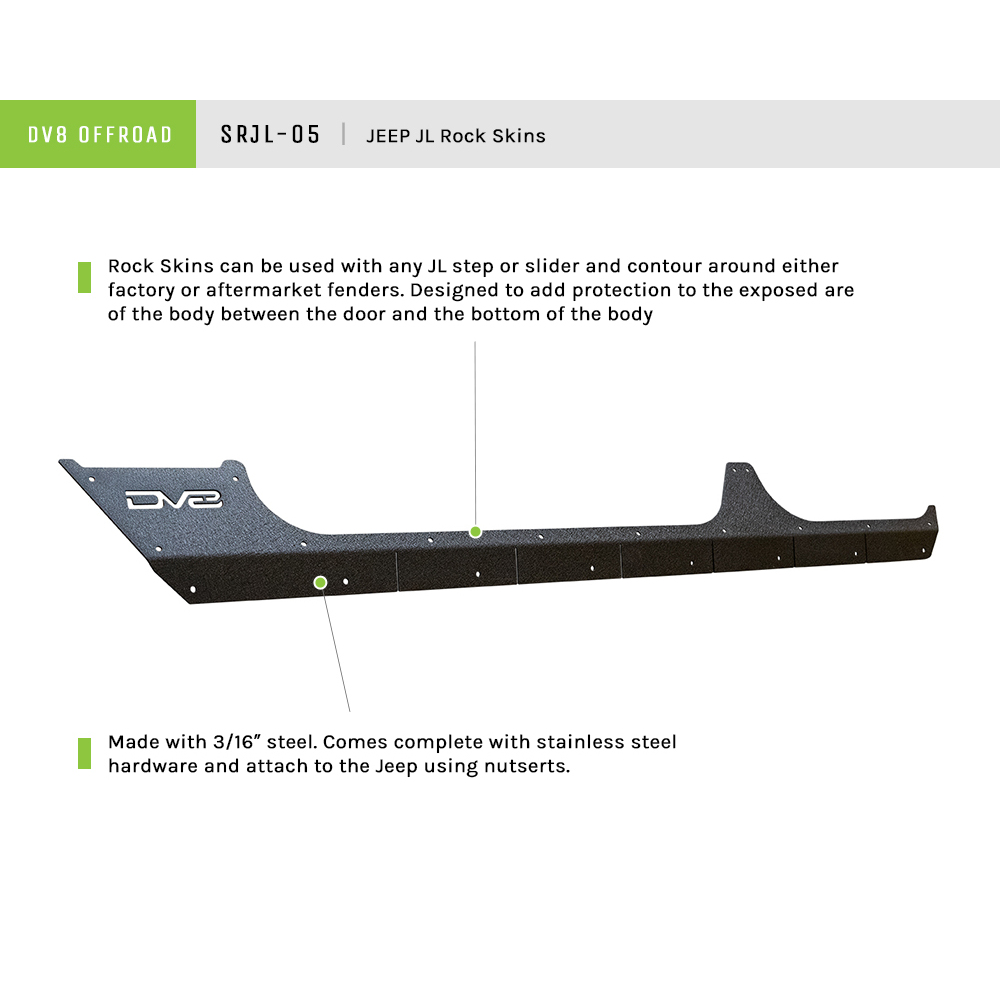 DV8 OFFROAD

SRJL-05 | JEEP JL Rock Skins

Rock Skins can be used with any JL step or slider and contour around either factory or aftermarket fenders. Designed to add protection to the exposed are of the body between the door and the bottom of the body

DV8

Made with 3/16" steel. Comes complete with stainless steel hardware and attach to the Jeep using nutserts.